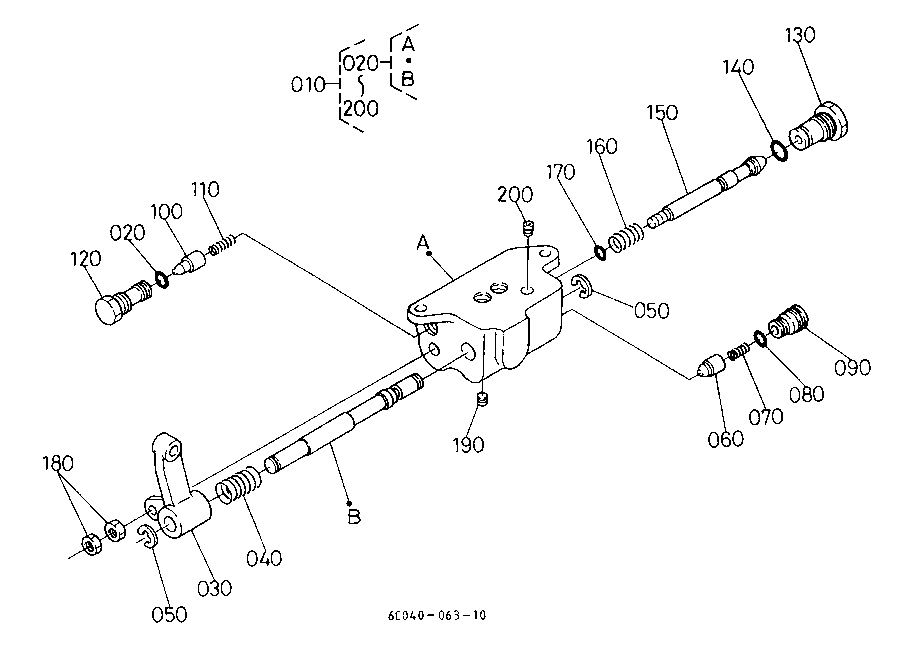 010
020
200
A
B
130
140
150
160
170
200
110
100
020
120
A
050
090
080
070
060
190
180
B
040
030
050
6C040-063-10